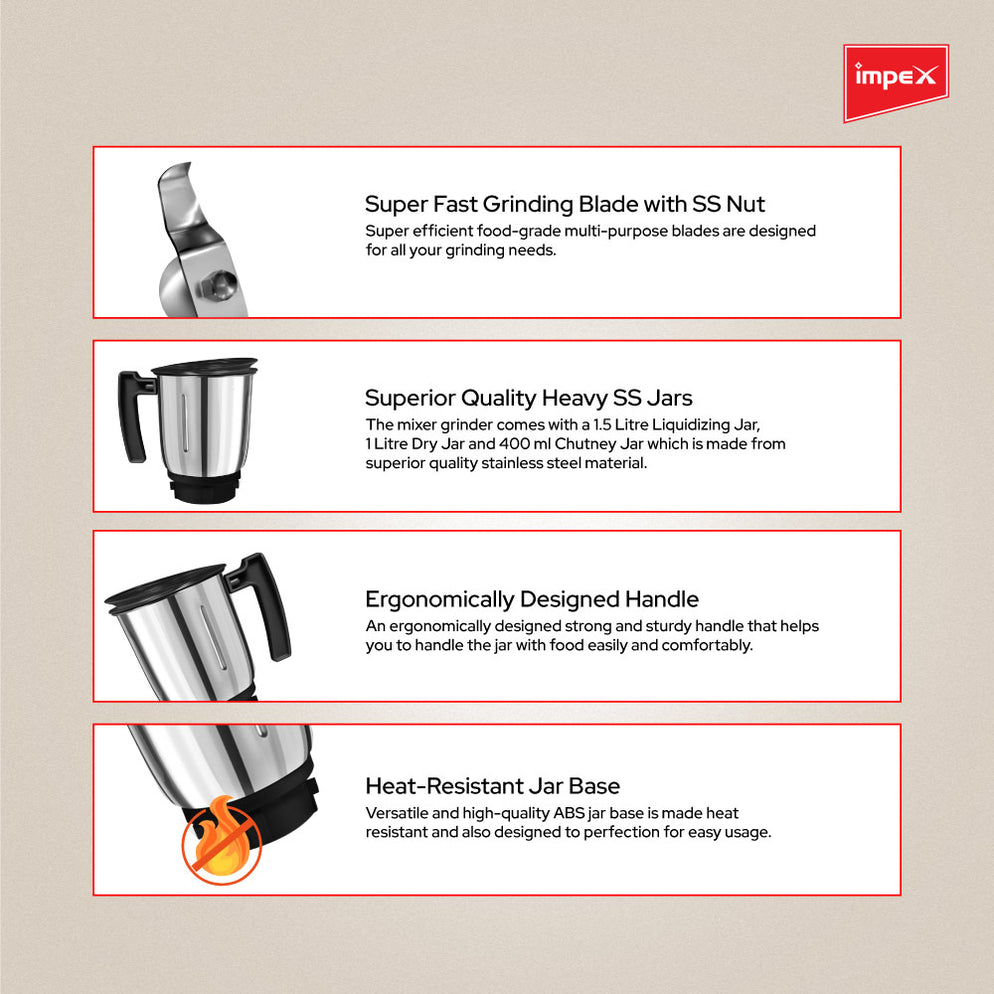 impex

Super Fast Grinding Blade with SS Nut
Super efficient food-grade multi-purpose blades are designed for all your grinding needs.

Superior Quality Heavy SS Jars
The mixer grinder comes with a 1.5 Litre Liquidizing Jar, 1 Litre Dry Jar and 400 ml Chutney Jar which is made from superior quality stainless steel material.

Ergonomically Designed Handle
An ergonomically designed strong and sturdy handle that helps you to handle the jar with food easily and comfortably.

Heat-Resistant Jar Base
Versatile and high-quality ABS jar base is made heat resistant and also designed to perfection for easy usage.