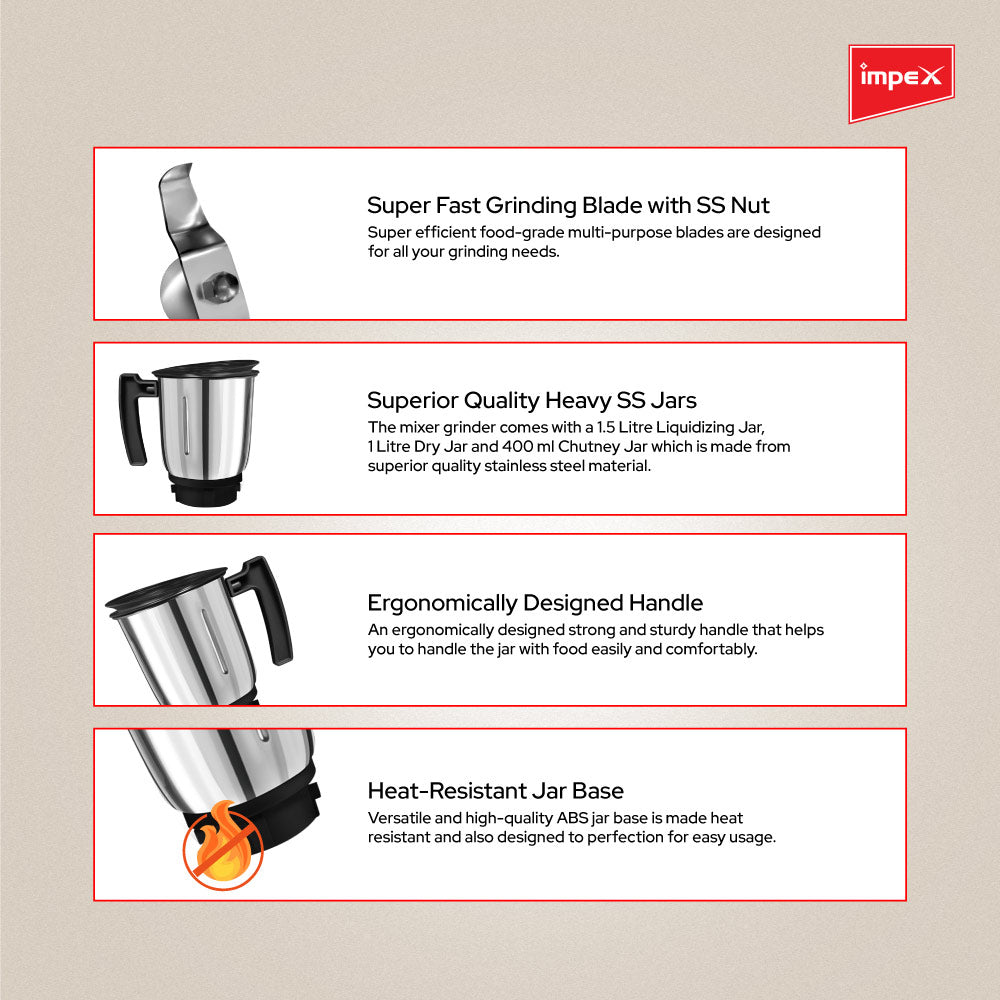 impex

Super Fast Grinding Blade with SS Nut
Super efficient food-grade multi-purpose blades are designed for all your grinding needs.

Superior Quality Heavy SS Jars
The mixer grinder comes with a 1.5 Litre Liquidizing Jar, 1 Litre Dry Jar and 400 ml Chutney Jar which is made from superior quality stainless steel material.

Ergonomically Designed Handle
An ergonomically designed strong and sturdy handle that helps you to handle the jar with food easily and comfortably.

Heat-Resistant Jar Base
Versatile and high-quality ABS jar base is made heat resistant and also designed to perfection for easy usage.