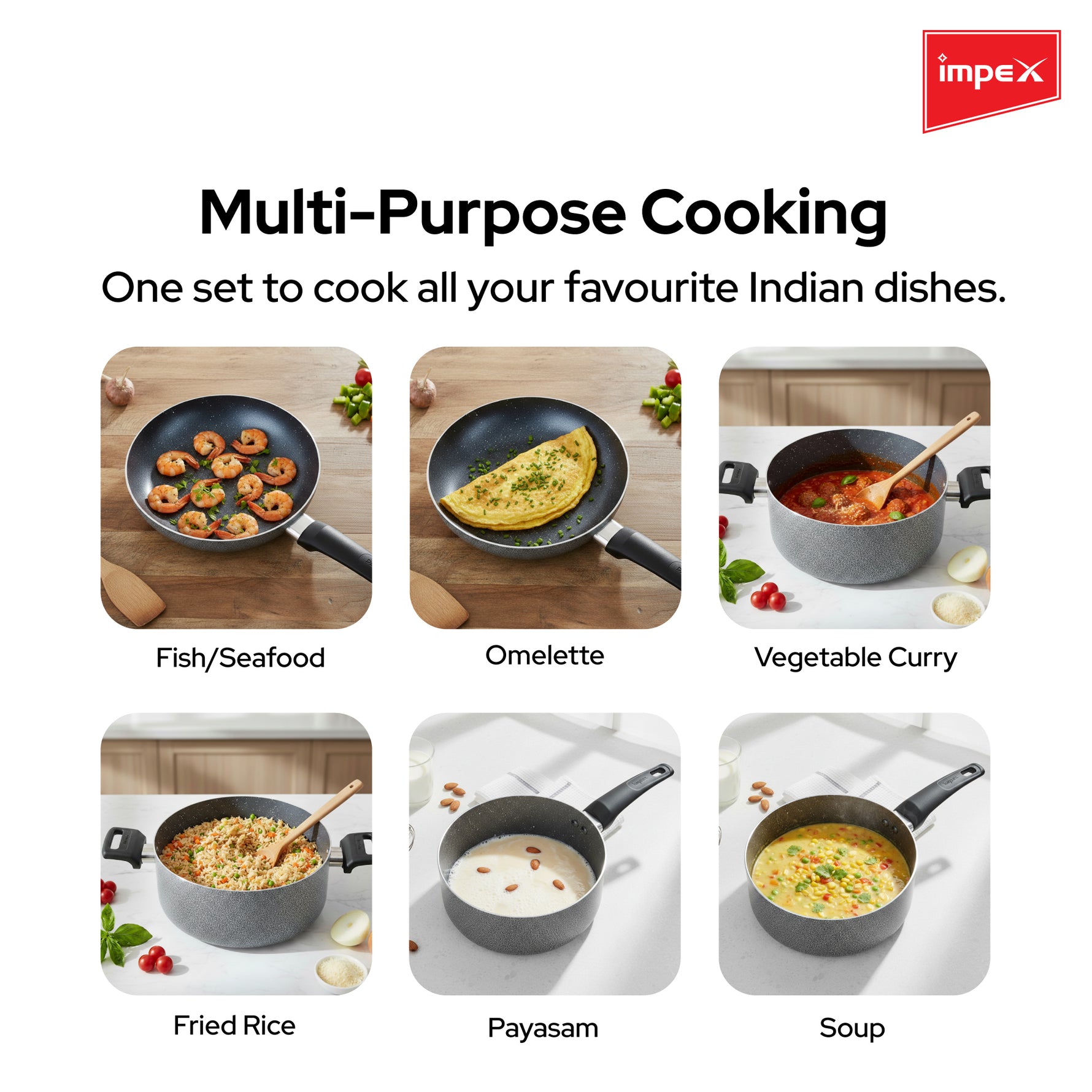 impex

Multi-Purpose Cooking

One set to cook all your favourite Indian dishes.

Fish/Seafood

Omelette

Vegetable Curry

Fried Rice

Payasam

Soup